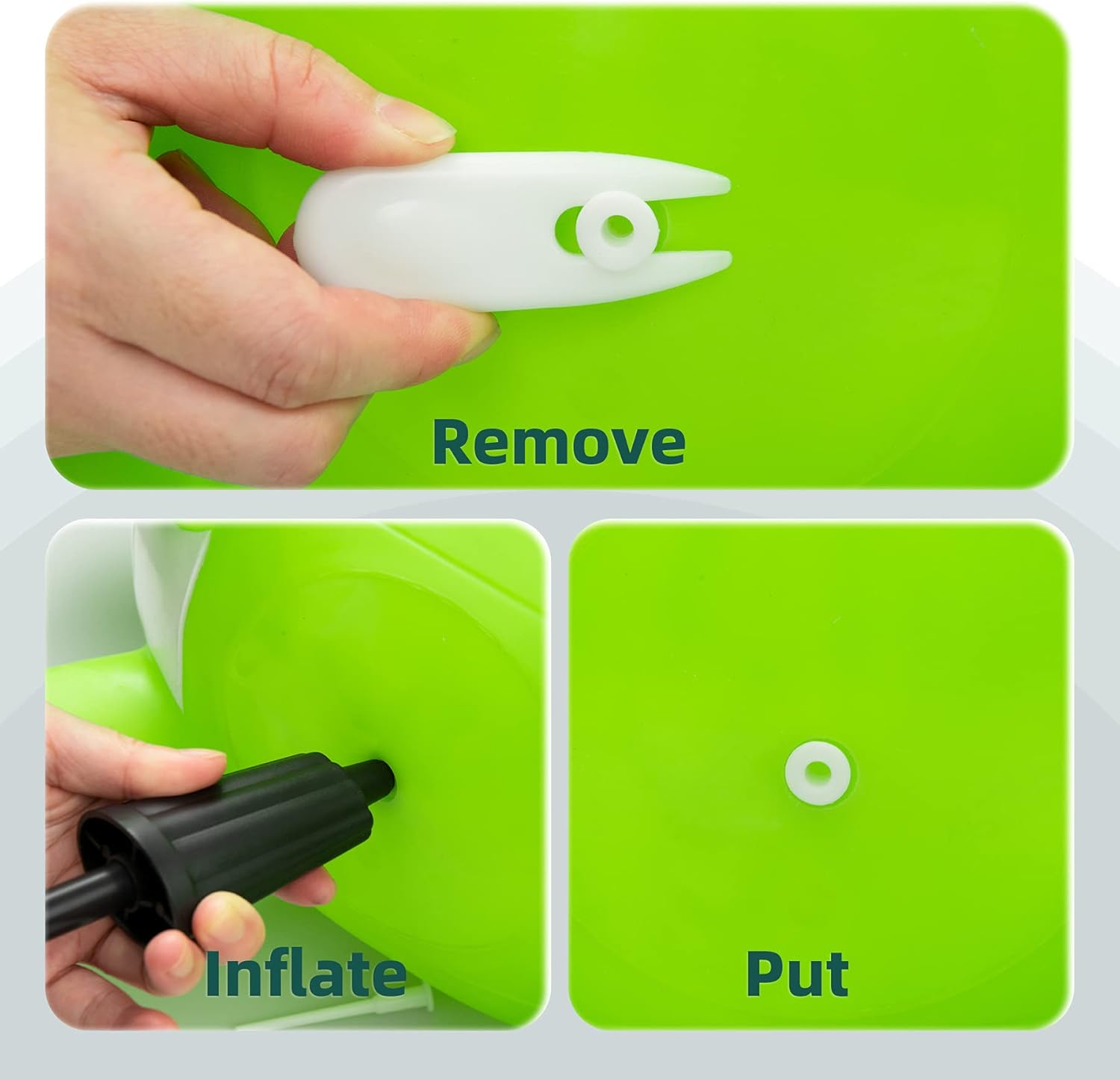 Remove

Inflate

Put