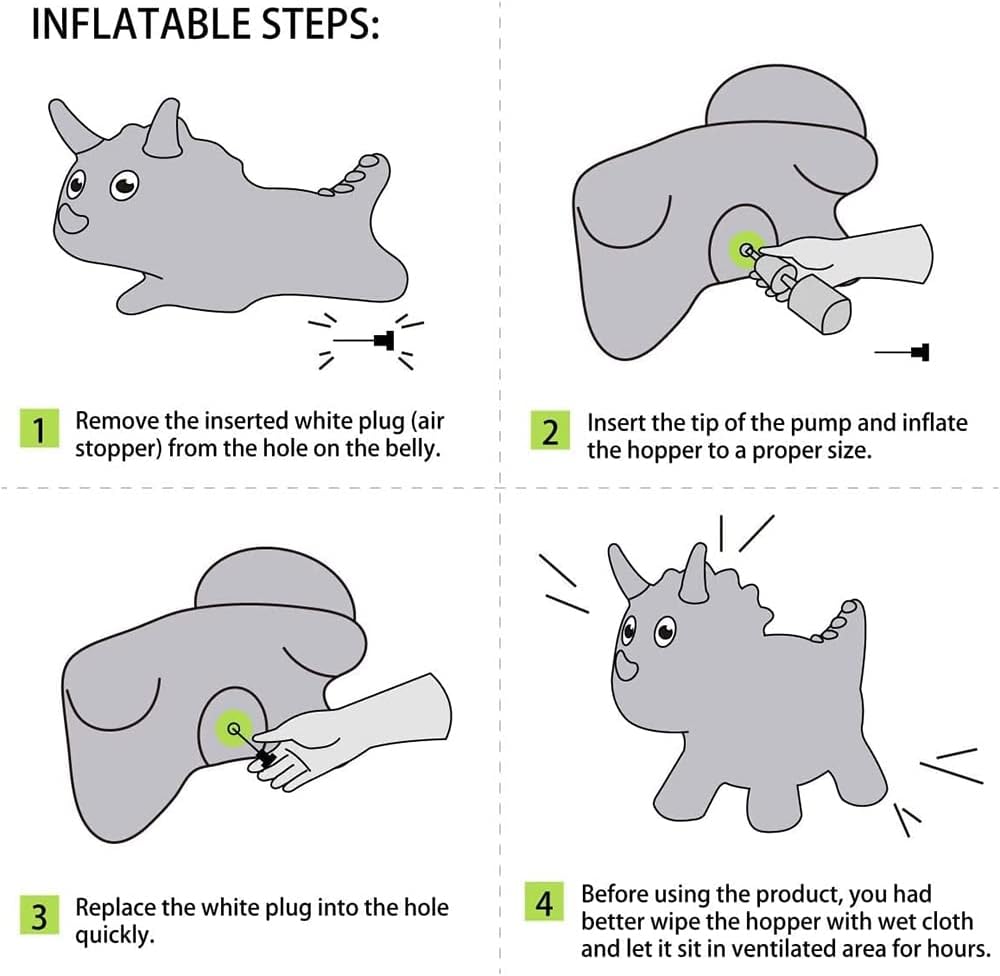 INFLATABLE STEPS:

1 Remove the inserted white plug (air stopper) from the hole on the belly.

2 Insert the tip of the pump and inflate the hopper to a proper size.

3 Replace the white plug into the hole quickly.

4 Before using the product, you had better wipe the hopper with wet cloth and let it sit in ventilated area for hours.